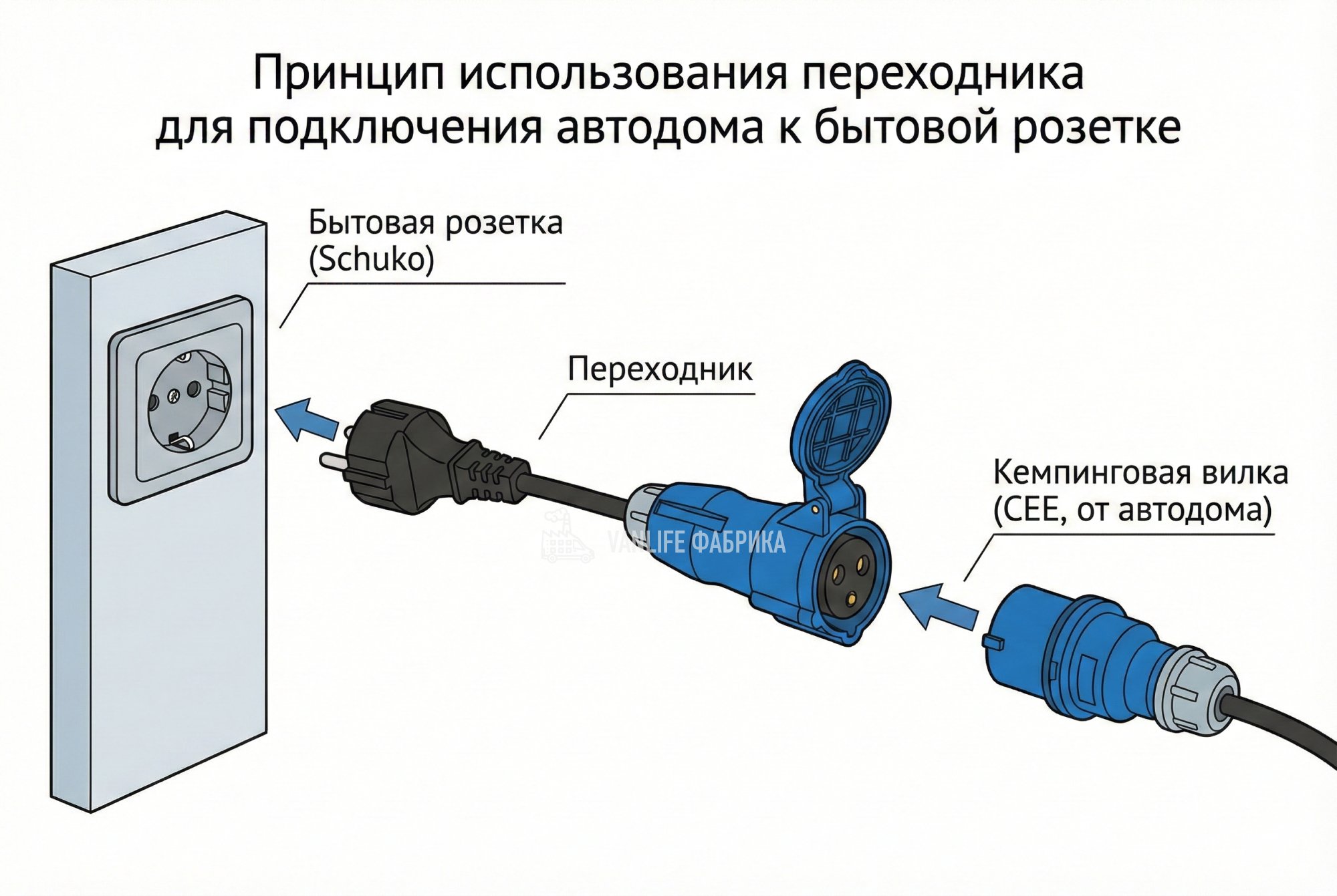 Принцип использования переходника для подключения автодома к бытовой розетке

Бытовая розетка (Schuko)

Переходник

VANLIFE ФАБРИКА

Кемпинговая вилка (CEE, от автодома)